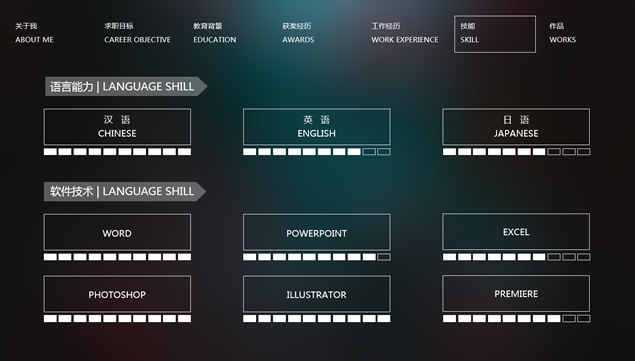 关于我
ABOUT ME

求职目标
CAREER OBJECTIVE

教育背景
EDUCATION

获奖经历
AWARDS

工作经历
WORK EXPERIENCE

技能
SKILL

作品
WORKS

语言能力 | LANGUAGE SHILL

汉 语
CHINESE

英 语
ENGLISH

日 语
JAPANESE

软件技术 | LANGUAGE SHILL

WORD

POWERPOINT

EXCEL

PHOTOSHOP

ILLUSTRATOR

PREMIERE